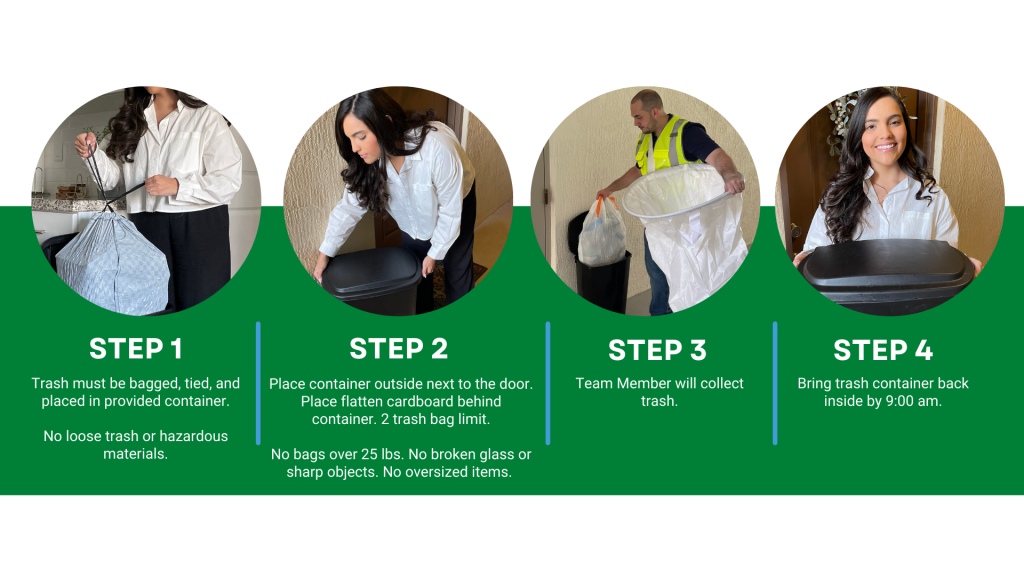 STEP 1

Trash must be bagged, tied, and placed in provided container.

No loose trash or hazardous materials.

STEP 2

Place container outside next to the door. Place flatten cardboard behind container. 2 trash bag limit.

No bags over 25 lbs. No broken glass or sharp objects. No oversized items.

STEP 3

Team Member will collect trash.

STEP 4

Bring trash container back inside by 9:00 am.